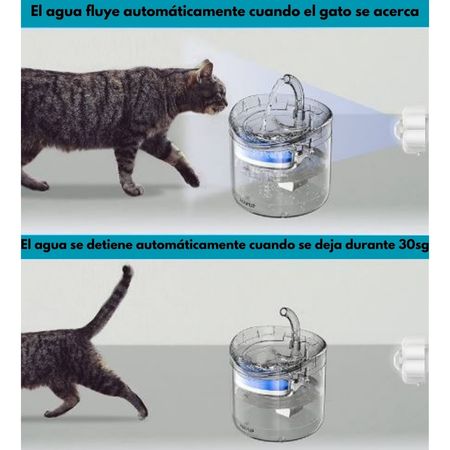 El agua fluye automáticamente cuando el gato se acerca

El agua se detiene automáticamente cuando se deja durante 30sg